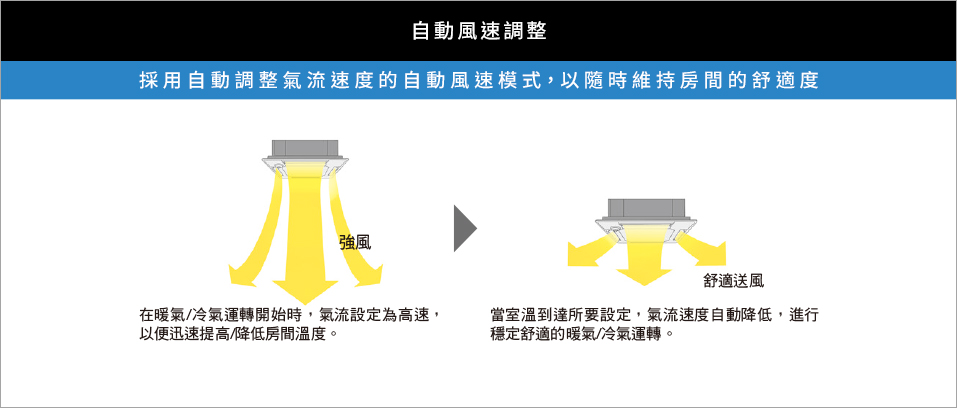 自動風速調整

採用自動調整氣流速度的自動風速模式，以隨時維持房間的舒適度

強風

在暖氣/冷氣運轉開始時，氣流設定為高速，以便迅速提高/降低房間溫度。

舒適送風

當室溫到達所要設定，氣流速度自動降低，進行穩定舒適的暖氣/冷氣運轉。