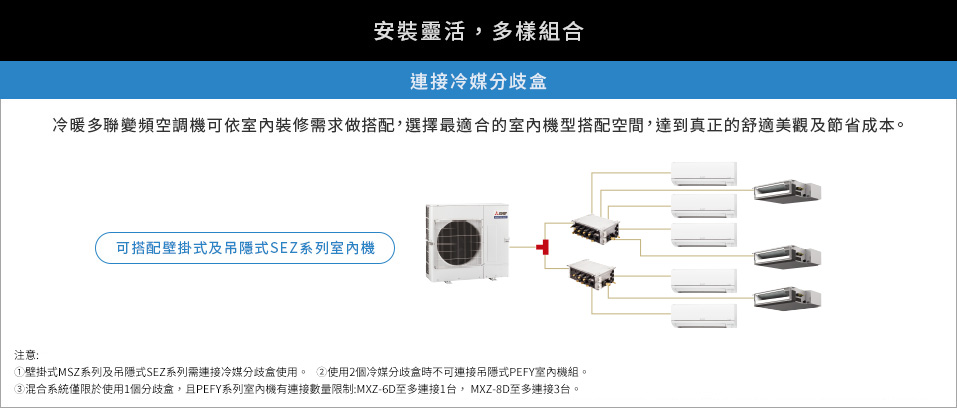 安裝靈活，多樣組合

連接冷媒分歧盒

冷暖多聯變頻空調機可依室內裝修需求做搭配，選擇最適合的室內機型搭配空間，達到真正的舒適美觀及節省成本。

可搭配壁掛式及吊隱式SEZ系列室內機

注意:
①壁掛式MSZ系列及吊隱式SEZ系列需連接冷媒分歧盒使用。 ②使用2個冷媒分歧盒時不可連接吊隱式PEFY室內機組。
③混合系統僅限於使用1個分歧盒，且PEFY系列室內機有連接數量限制:MXZ-6D至多連接1台， MXZ-8D至多連接3台。